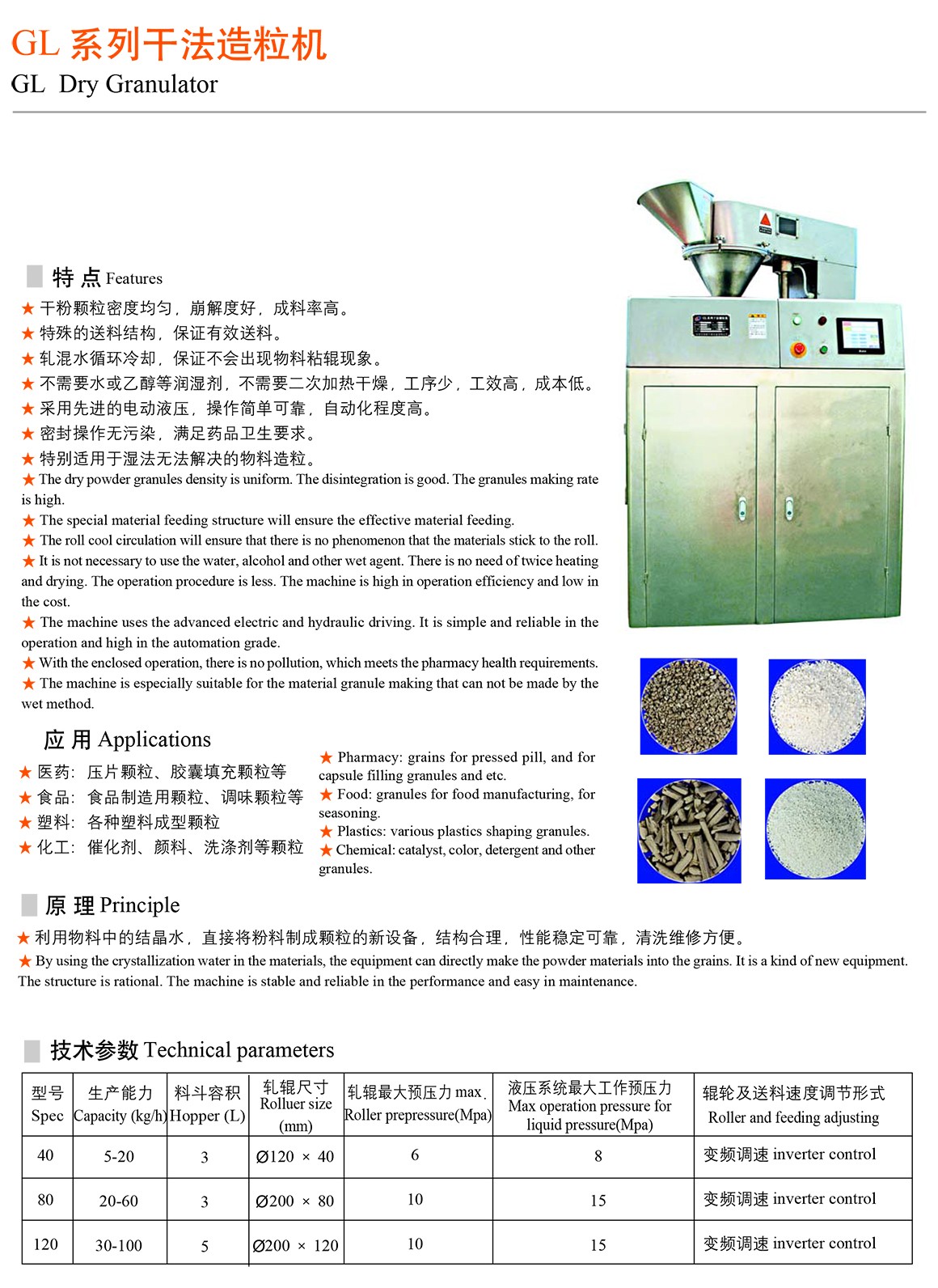 GL 系列干法造粒机
GL Dry Granulator

特 点 Features

★ 干粉颗粒密度均匀，崩解度好，成料率高。
★ 特殊的送料结构，保证有效送料。
★ 轧混水循环冷却，保证不会出现物料粘辊现象。
★ 不需要水或乙醇等润湿剂，不需要二次加热干燥，工序少，工效高，成本低。
★ 采用先进的电动液压，操作简单可靠，自动化程度高。
★ 密封操作无污染，满足药品卫生要求。
★ 特别适用于湿法无法解决的物料造粒。
★ The dry powder granules density is uniform. The disintegration is good. The granules making rate is high.
★ The special material feeding structure will ensure the effective material feeding.
★ The roll cool circulation will ensure that there is no phenomenon that the materials stick to the roll.
★ It is not necessary to use the water, alcohol and other wet agent. There is no need of twice heating and drying. The operation procedure is less. The machine is high in operation efficiency and low in the cost.
★ The machine uses the advanced electric and hydraulic driving. It is simple and reliable in the operation and high in the automation grade.
★ With the enclosed operation, there is no pollution, which meets the pharmacy health requirements.
★ The machine is especially suitable for the material granule making that can not be made by the wet method.

应 用 Applications

★ 医药：压片颗粒、胶囊填充颗粒等
★ 食品：食品制造用颗粒、调味颗粒等
★ 塑料：各种塑料成型颗粒
★ 化工：催化剂、颜料、洗涤剂等颗粒

★ Pharmacy: grains for pressed pill, and for capsule filling granules and etc.
★ Food: granules for food manufacturing, for seasoning.
★ Plastics: various plastics shaping granules.
★ Chemical: catalyst, color, detergent and other granules.

原 理 Principle

★ 利用物料中的结晶水，直接将粉料制成颗粒的新设备，结构合理，性能稳定可靠，清洗维修方便。
★ By using the crystallization water in the materials, the equipment can directly make the powder materials into the grains. It is a kind of new equipment. The structure is rational. The machine is stable and reliable in the performance and easy in maintenance.

技术参数 Technical parameters

| 型号 Spec | 生产能力 Capacity (kg/h) | 料斗容积 Hopper (L) | 轧辊尺寸 Rolluer size (mm) | 轧辊最大预压力 max. Roller prepressure(Mpa) | 液压系统最大工作预压力 Max operation pressure for liquid pressure(Mpa) | 辊轮及送料速度调节形式 Roller and feeding adjusting |
|---|---|---|---|---|---|---|
| 40 | 5-20 | 3 | Ø120 × 40 | 6 | 8 | 变频调速 inverter control |
| 80 | 20-60 | 3 | Ø200 × 80 | 10 | 15 | 变频调速 inverter control |
| 120 | 30-100 | 5 | Ø200 × 120 | 10 | 15 | 变频调速 inverter control |